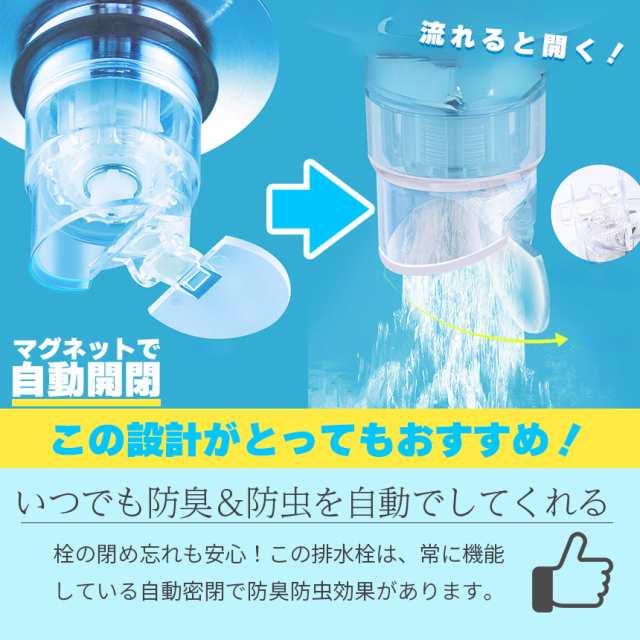 流れると開く！

マグネットで
自動開閉

この設計がとってもおすすめ！

いつでも防臭&防虫を自動でしてくれる

栓の閉め忘れも安心！この排水栓は、常に機能している自動密閉で防臭防虫効果があります。