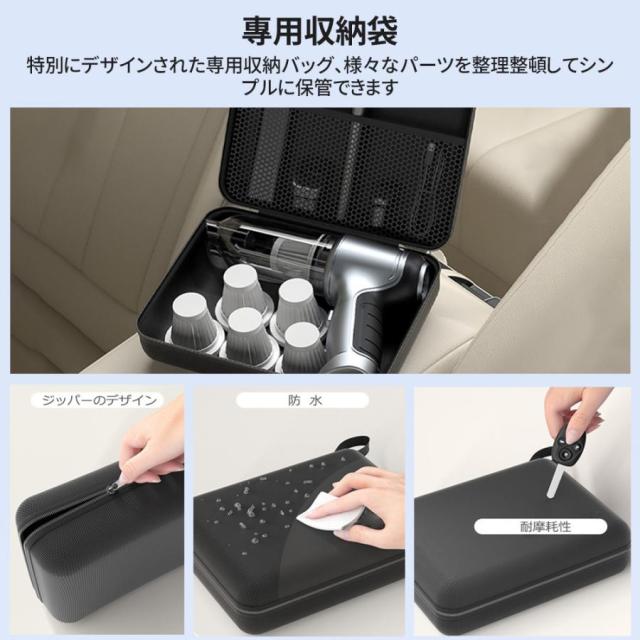 専用収納袋

特別にデザインされた専用収納バッグ、様々なパーツを整理整頓してシンプルに保管できます

ジッパーのデザイン

防 水

耐摩耗性