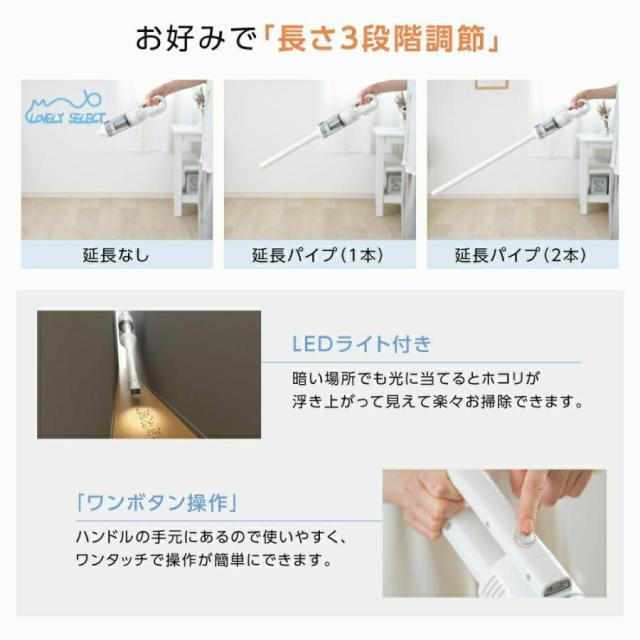 お好みで「長さ3段階調節」

LOVELY SELECT

延長なし

延長パイプ(1本)

延長パイプ(2本)

LEDライト付き

暗い場所でも光に当てるとホコリが浮き上がって見えて楽々お掃除できます。

「ワンボタン操作」

ハンドルの手元にあるので使いやすく、ワンタッチで操作が簡単にできます。