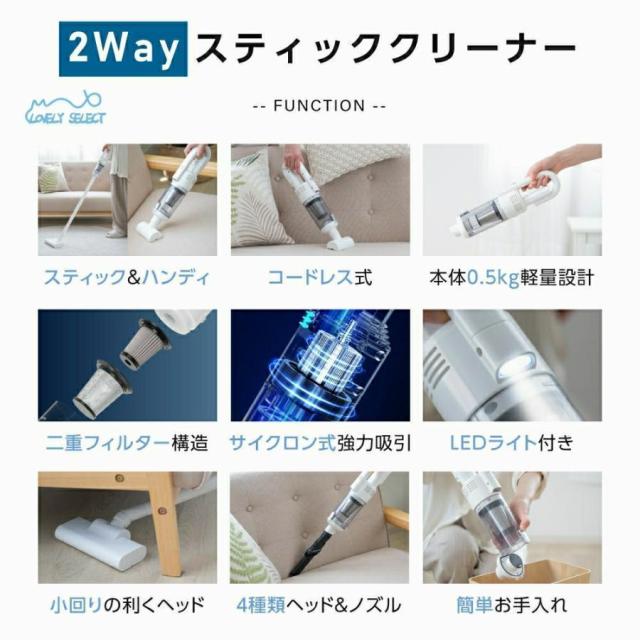 2Way スティッククリーナー

LOVELY SELECT

-- FUNCTION --

スティック&ハンディ

コードレス式

本体0.5kg軽量設計

二重フィルター構造

サイクロン式強力吸引

LEDライト付き

小回りの利くヘッド

4種類ヘッド&ノズル

簡単お手入れ