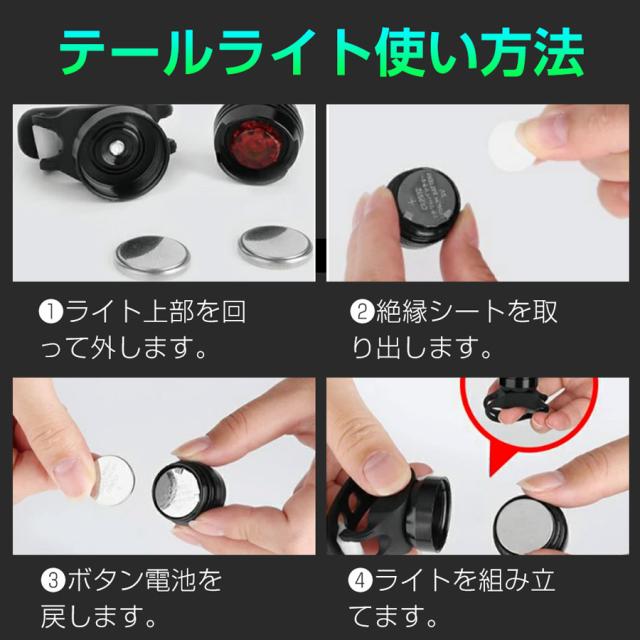 テールライト使い方法

❶ライト上部を回って外します。

❷絶縁シートを取り出します。

❸ボタン電池を戻します。

❹ライトを組み立てます。