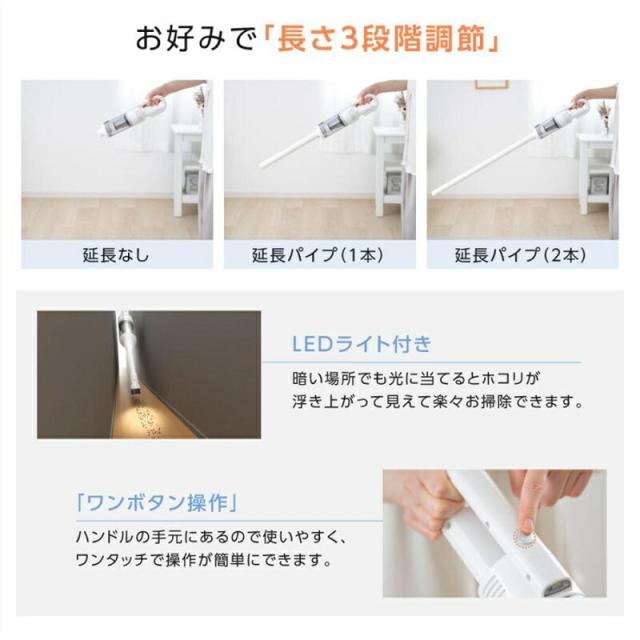 お好みで「長さ3段階調節」

延長なし

延長パイプ(1本)

延長パイプ(2本)

LEDライト付き

暗い場所でも光に当てるとホコリが浮き上がって見えて楽々お掃除できます。

「ワンボタン操作」

ハンドルの手元にあるので使いやすく、ワンタッチで操作が簡単にできます。