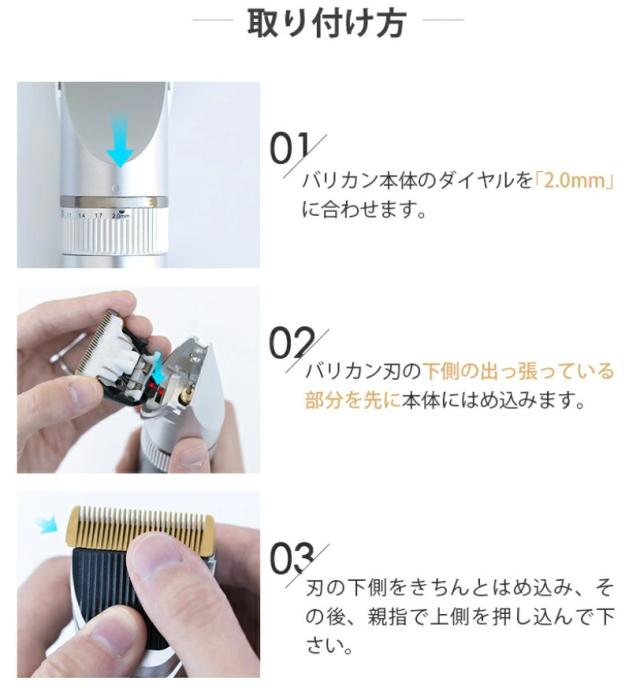 取り付け方

1.1 1.4 1.7 2.0mm

01
バリカン本体のダイヤルを「2.0mm」に合わせます。

02
バリカン刃の下側の出っ張っている部分を先に本体にはめ込みます。

03
刃の下側をきちんとはめ込み、その後、親指で上側を押し込んで下さい。