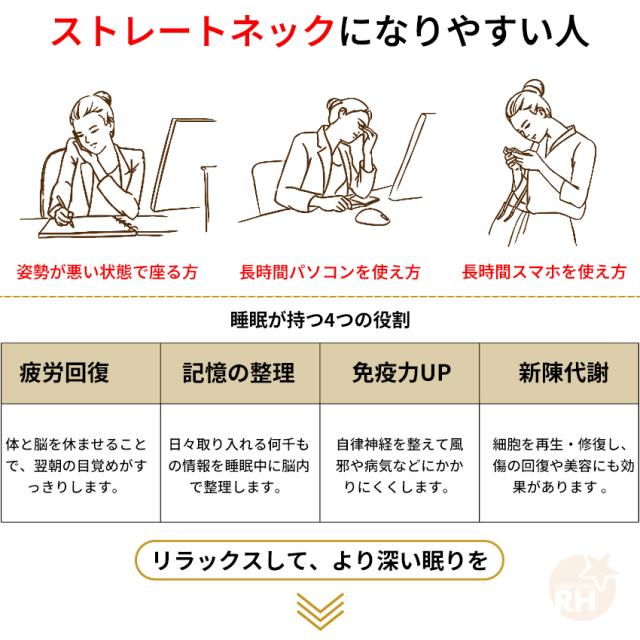 ストレートネックになりやすい人

姿勢が悪い状態で座る方

長時間パソコンを使え方

長時間スマホを使え方

睡眠が持つ4つの役割

| 疲労回復 | 記憶の整理 | 免疫力UP | 新陳代謝 |
|---|---|---|---|
| 体と脳を休ませることで、翌朝の目覚めがすっきりします。 | 日々取り入れる何千もの情報を睡眠中に脳内で整理します。 | 自律神経を整えて風邪や病気などにかかりにくくします。 | 細胞を再生・修復し、傷の回復や美容にも効果があります。 |

リラックスして、より深い眠りを

RH