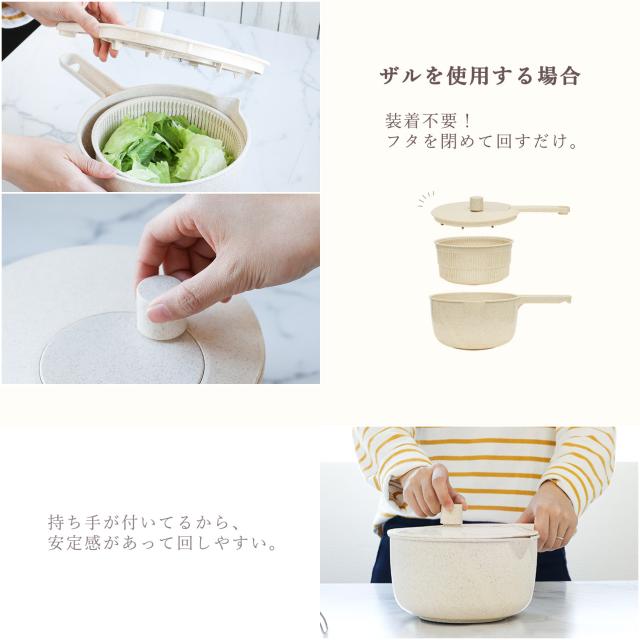 ザルを使用する場合

装着不要！
フタを閉めて回すだけ。

持ち手が付いてるから、
安定感があって回しやすい。