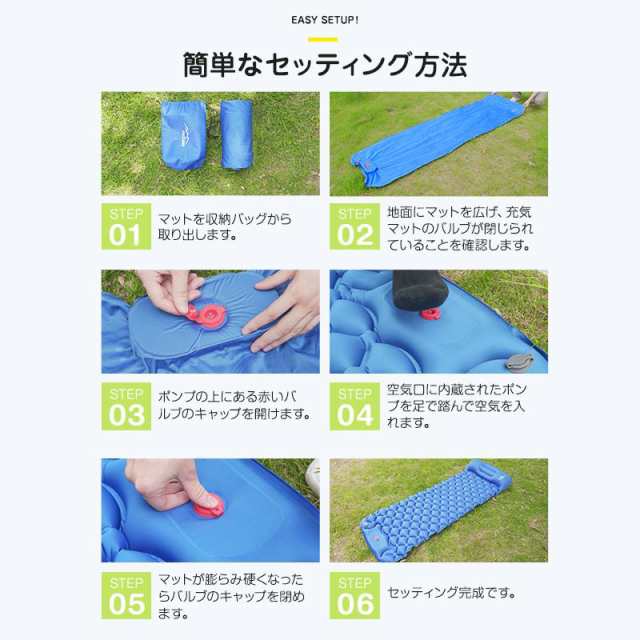 EASY SETUP!

簡単なセッティング方法

STEP 01
マットを収納バッグから取り出します。

STEP 02
地面にマットを広げ、充気マットのバルブが閉じられていることを確認します。

STEP 03
ポンプの上にある赤いバルブのキャップを開けます。

STEP 04
空気口に内蔵されたポンプを足で踏んで空気を入れます。

STEP 05
マットが膨らみ硬くなったらバルブのキャップを閉めます。

STEP 06
セッティング完成です。