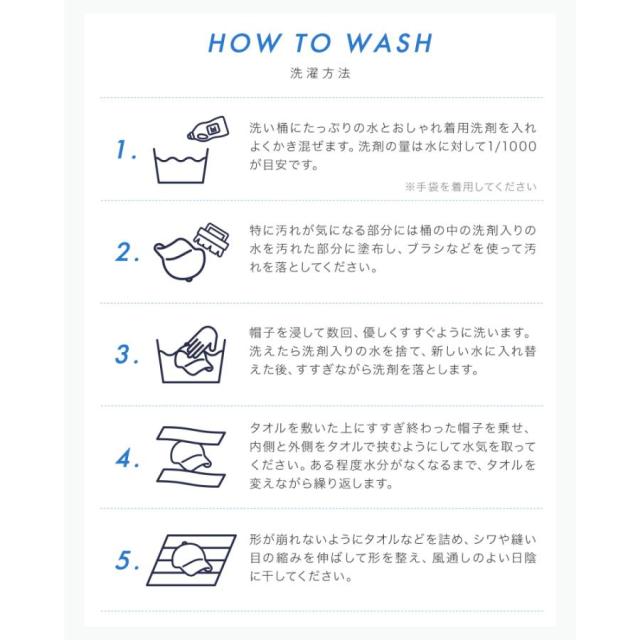 HOW TO WASH
洗濯方法

1. 洗い桶にたっぷりの水とおしゃれ着用洗剤を入れよくかき混ぜます。洗剤の量は水に対して1/1000が目安です。
※手袋を着用してください

2. 特に汚れが気になる部分には桶の中の洗剤入りの水を汚れた部分に塗布し、ブラシなどを使って汚れを落としてください。

3. 帽子を浸して数回、優しくすすぐように洗います。洗えたら洗剤入りの水を捨て、新しい水に入れ替えた後、すすぎながら洗剤を落とします。

4. タオルを敷いた上にすすぎ終わった帽子を乗せ、内側と外側をタオルで挟むようにして水気を取ってください。ある程度水分がなくなるまで、タオルを変えながら繰り返します。

5. 形が崩れないようにタオルなどを詰め、シワや縫い目の縮みを伸ばして形を整え、風通しのよい日陰に干してください。