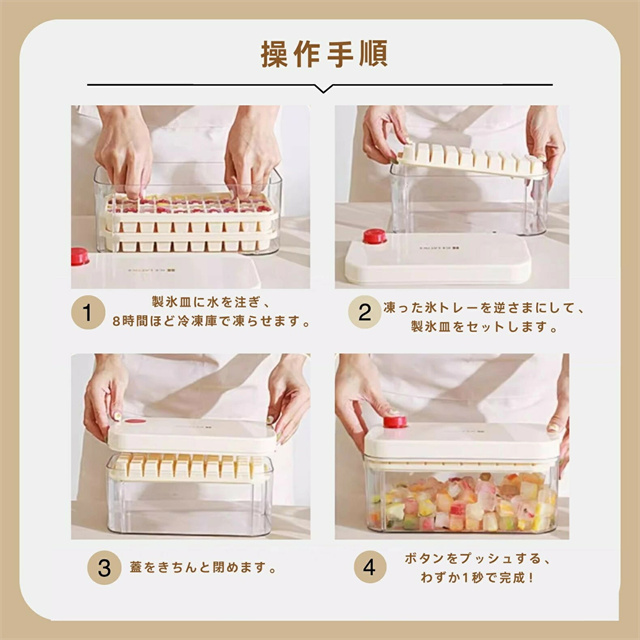 操作手順

1 製氷皿に水を注ぎ、8時間ほど冷凍庫で凍らせます。

2 凍った氷トレーを逆さまにして、製氷皿をセットします。

3 蓋をきちんと閉めます。

4 ボタンをプッシュする、わずか1秒で完成！