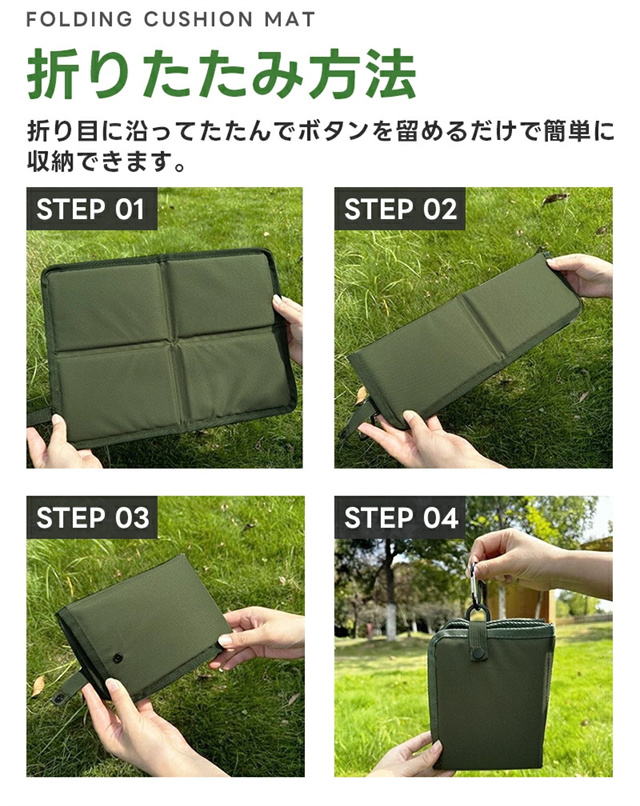 FOLDING CUSHION MAT

折りたたみ方法

折り目に沿ってたたんでボタンを留めるだけで簡単に収納できます。

STEP 01

STEP 02

STEP 03

STEP 04