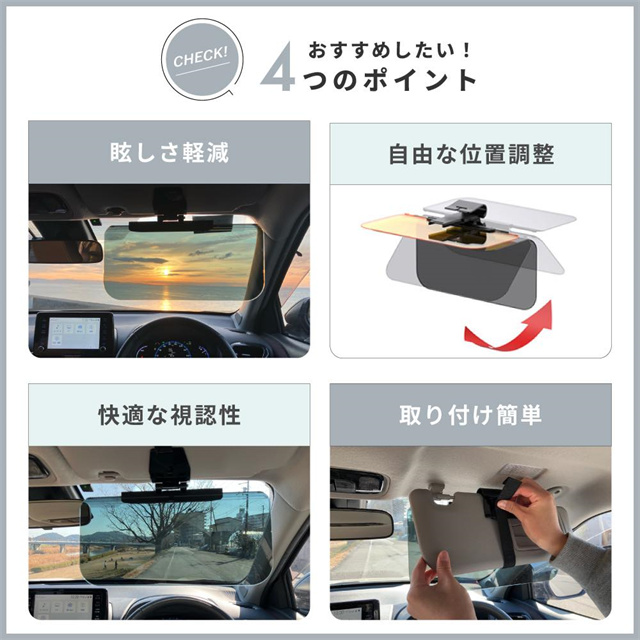 CHECK!

おすすめしたい！
4つのポイント

眩しさ軽減

自由な位置調整

快適な視認性

取り付け簡単