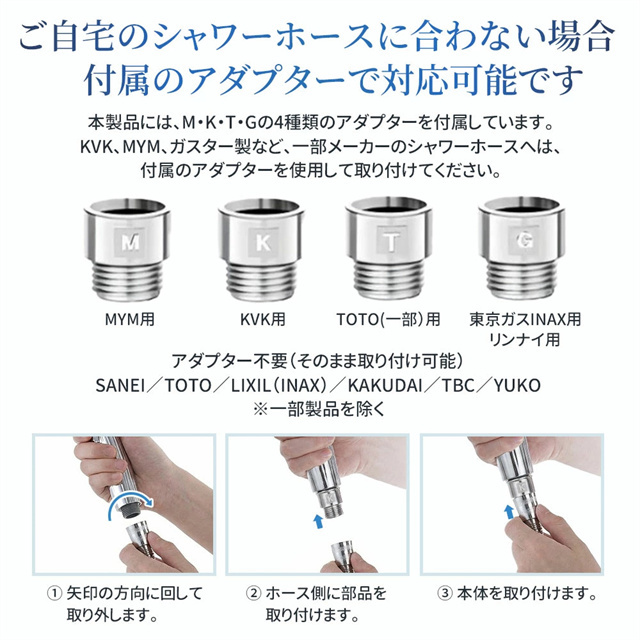 ご自宅のシャワーホースに合わない場合
付属のアダプターで対応可能です

本製品には、M・K・T・Gの4種類のアダプターを付属しています。
KVK、MYM、ガスター製など、一部メーカーのシャワーホースへは、
付属のアダプターを使用して取り付けてください。

M
K
T
G

MYM用
KVK用
TOTO(一部)用
東京ガスINAX用
リンナイ用

アダプター不要（そのまま取り付け可能）
SANEI／TOTO／LIXIL（INAX）／KAKUDAI／TBC／YUKO
※一部製品を除く

① 矢印の方向に回して取り外します。
② ホース側に部品を取り付けます。
③ 本体を取り付けます。