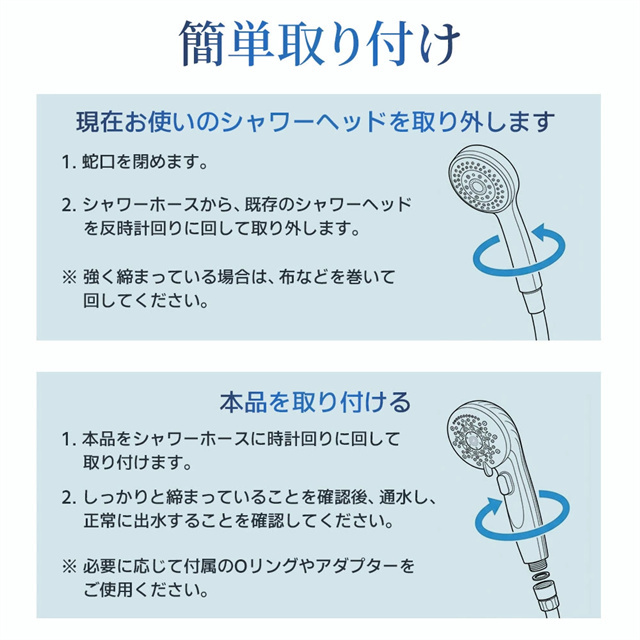 簡単取り付け

現在お使いのシャワーヘッドを取り外します

1. 蛇口を閉めます。

2. シャワーホースから、既存のシャワーヘッドを反時計回りに回して取り外します。

※ 強く締まっている場合は、布などを巻いて回してください。

本品を取り付ける

1. 本品をシャワーホースに時計回りに回して取り付けます。

2. しっかりと締まっていることを確認後、通水し、正常に出水することを確認してください。

※ 必要に応じて付属のOリングやアダプターをご使用ください。