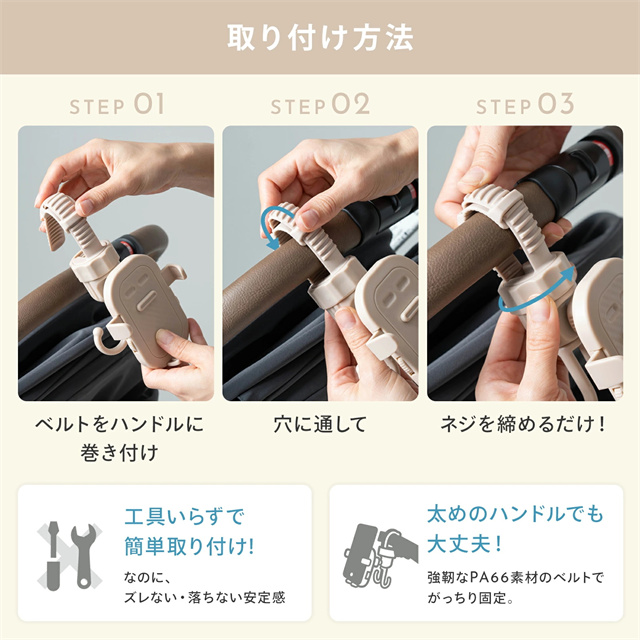 取り付け方法

STEP 01

ベルトをハンドルに巻き付け

STEP 02

穴に通して

STEP 03

ネジを締めるだけ！

工具いらずで簡単取り付け!

なのに、ズレない・落ちない安定感

太めのハンドルでも大丈夫！

強靭なPA66素材のベルトでがっちり固定。