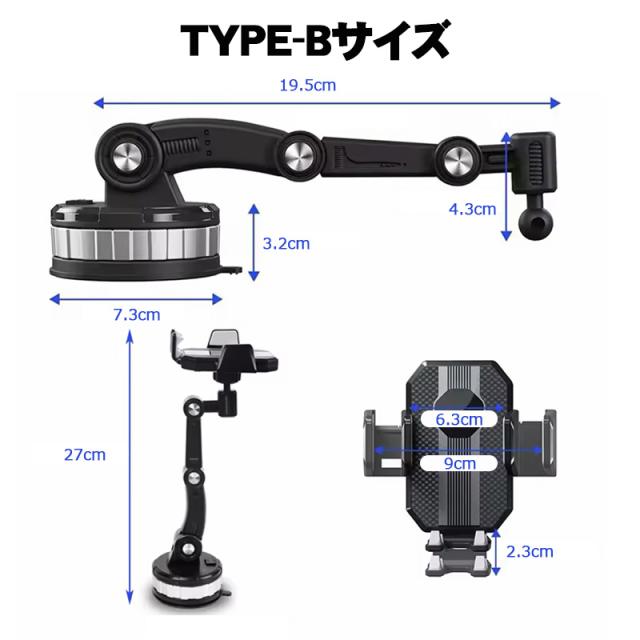 TYPE-Bサイズ

19.5cm

4.3cm

3.2cm

7.3cm

27cm

6.3cm

9cm

2.3cm