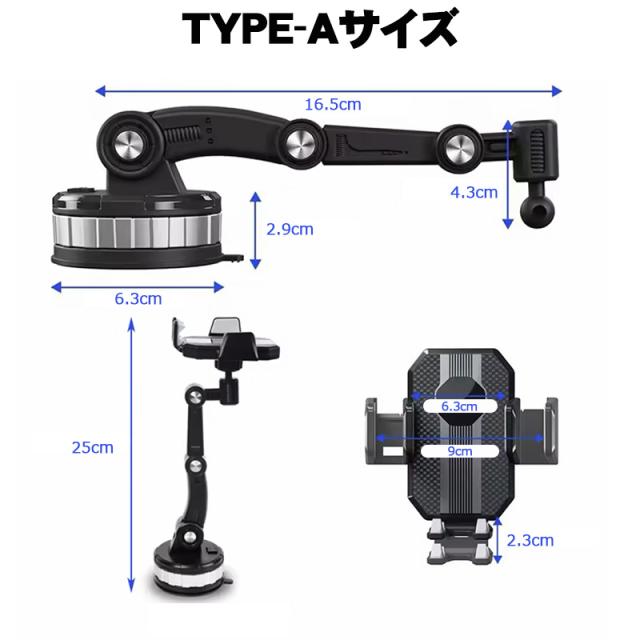 TYPE-Aサイズ

16.5cm

4.3cm

2.9cm

6.3cm

25cm

6.3cm

9cm

2.3cm