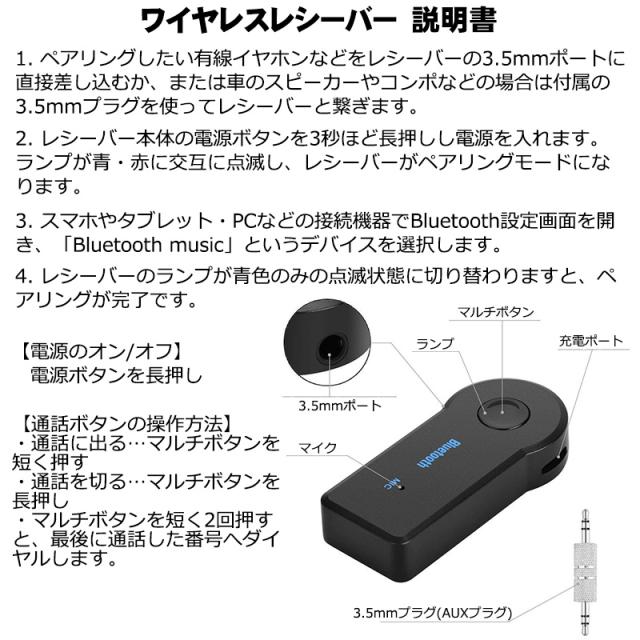 ワイヤレスレシーバー 説明書

1. ペアリングしたい有線イヤホンなどをレシーバーの3.5mmポートに直接差し込むか、または車のスピーカーやコンポなどの場合は付属の3.5mmプラグを使ってレシーバーと繋ぎます。

2. レシーバー本体の電源ボタンを3秒ほど長押しし電源を入れます。ランプが青・赤に交互に点滅し、レシーバーがペアリングモードになります。

3. スマホやタブレット・PCなどの接続機器でBluetooth設定画面を開き、「Bluetooth music」というデバイスを選択します。

4. レシーバーのランプが青色のみの点滅状態に切り替わりますと、ペアリングが完了です。

【電源のオン/オフ】
電源ボタンを長押し

【通話ボタンの操作方法】
・通話に出る…マルチボタンを短く押す
・通話を切る…マルチボタンを長押し
・マルチボタンを短く2回押すと、最後に通話した番号へダイヤルします。

マルチボタン
ランプ
充電ポート
3.5mmポート
マイク
Bluetooth
MIC
3.5mmプラグ(AUXプラグ)