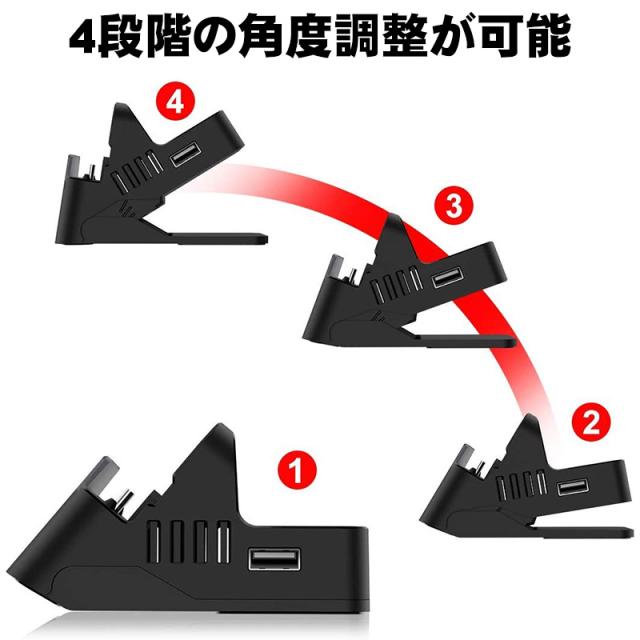 4段階の角度調整が可能

4

3

2

1