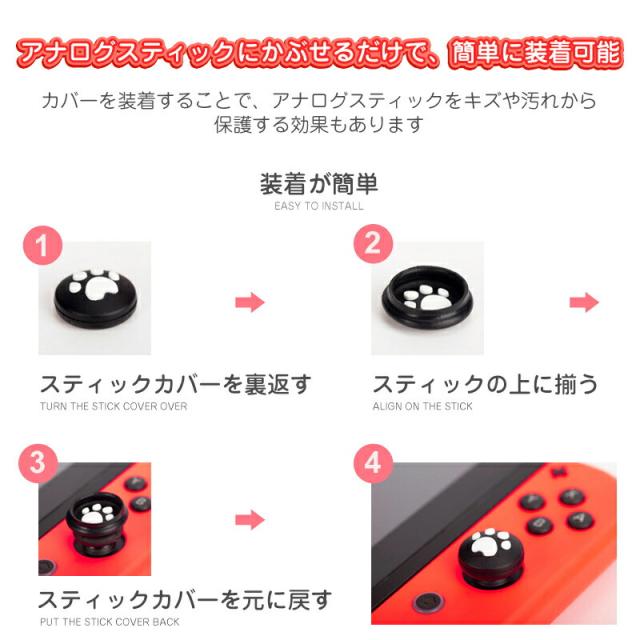 アナログスティックにかぶせるだけで、簡単に装着可能

カバーを装着することで、アナログスティックをキズや汚れから保護する効果もあります

装着が簡単
EASY TO INSTALL

1

スティックカバーを裏返す
TURN THE STICK COVER OVER

2

スティックの上に揃う
ALIGN ON THE STICK

3

スティックカバーを元に戻す
PUT THE STICK COVER BACK

4