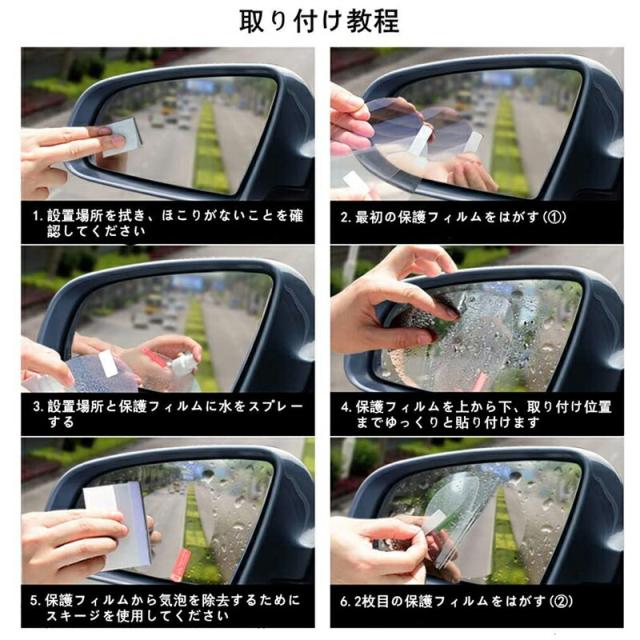 取り付け教程

1. 設置場所を拭き、ほこりがないことを確認してください

2. 最初の保護フィルムをはがす(①)

3. 設置場所と保護フィルムに水をスプレーする

4. 保護フィルムを上から下、取り付け位置までゆっくりと貼り付けます

5. 保護フィルムから気泡を除去するためにスキージを使用してください

6. 2枚目の保護フィルムをはがす(②)