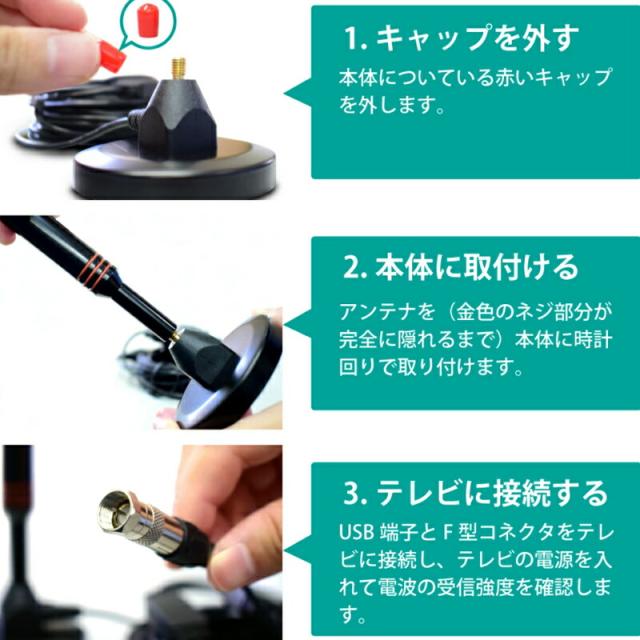 1. キャップを外す

本体についている赤いキャップを外します。

2. 本体に取付ける

アンテナを（金色のネジ部分が完全に隠れるまで）本体に時計回りで取り付けます。

3. テレビに接続する

USB 端子と F 型コネクタをテレビに接続し、テレビの電源を入れて電波の受信強度を確認します。