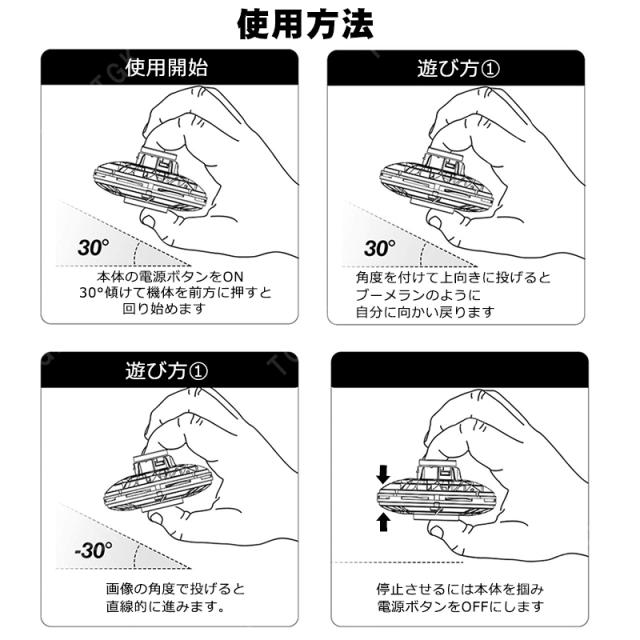 使用方法

使用開始

30°

本体の電源ボタンをON
30°傾けて機体を前方に押すと
回り始めます

遊び方①

30°

角度を付けて上向きに投げると
ブーメランのように
自分に向かい戻ります

遊び方①

-30°

画像の角度で投げると
直線的に進みます。

停止させるには本体を掴み
電源ボタンをOFFにします