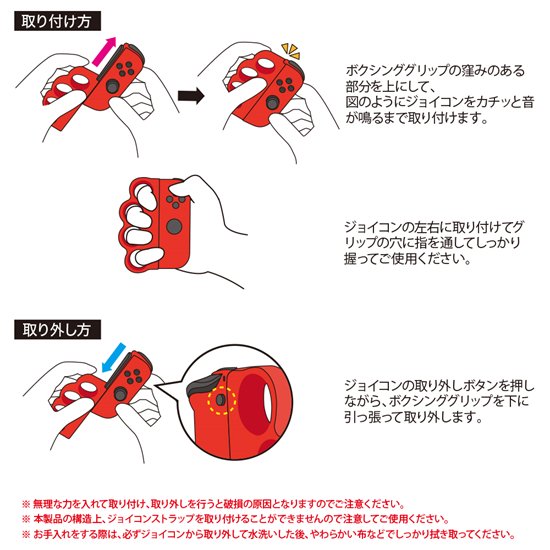 取り付け方

ボクシンググリップの窪みのある部分を上にして、図のようにジョイコンをカチッと音が鳴るまで取り付けます。

ジョイコンの左右に取り付けてグリップの穴に指を通してしっかり握ってご使用ください。

取り外し方

ジョイコンの取り外しボタンを押しながら、ボクシンググリップを下に引っ張って取り外します。

※ 無理な力を入れて取り付け、取り外しを行うと破損の原因となりますのでご注意ください。
※ 本製品の構造上、ジョイコンストラップを取り付けることができませんので注意してご使用ください。
※ お手入れをする際は、必ずジョイコンから取り外して水洗いした後、やわらかい布などでしっかり拭き取ってください。