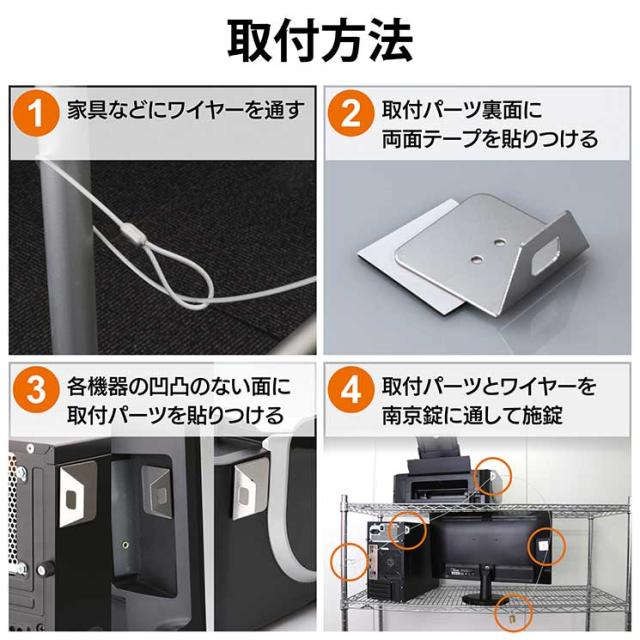 取付方法

1 家具などにワイヤーを通す

2 取付パーツ裏面に両面テープを貼りつける

3 各機器の凹凸のない面に取付パーツを貼りつける

4 取付パーツとワイヤーを南京錠に通して施錠