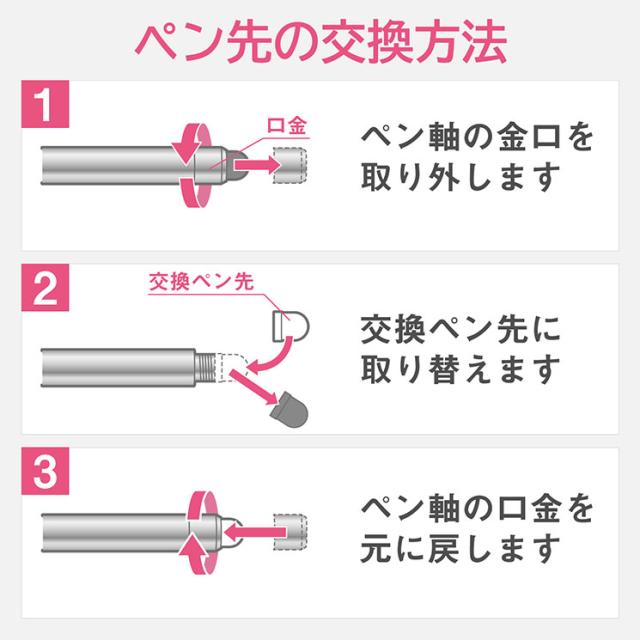 ペン先の交換方法

1

口金

ペン軸の金口を取り外します

2

交換ペン先

交換ペン先に取り替えます

3

ペン軸の口金を元に戻します