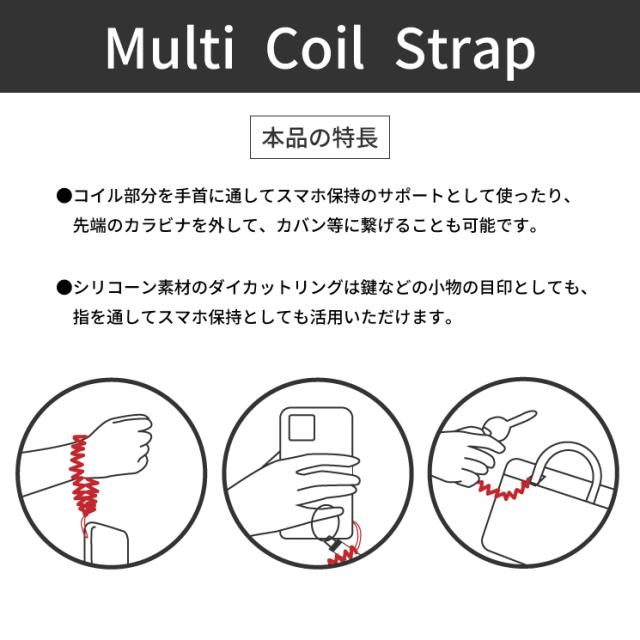 Multi Coil Strap

本品の特長

●コイル部分を手首に通してスマホ保持のサポートとして使ったり、先端のカラビナを外して、カバン等に繋げることも可能です。

●シリコーン素材のダイカットリングは鍵などの小物の目印としても、指を通してスマホ保持としても活用いただけます。