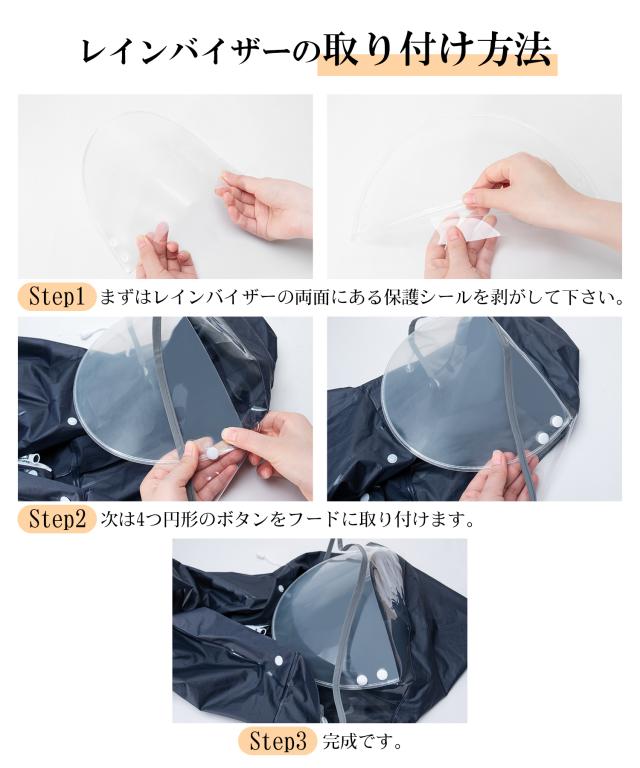 レインバイザーの取り付け方法

Step1 まずはレインバイザーの両面にある保護シールを剥がして下さい。

Step2 次は4つ円形のボタンをフードに取り付けます。

Step3 完成です。