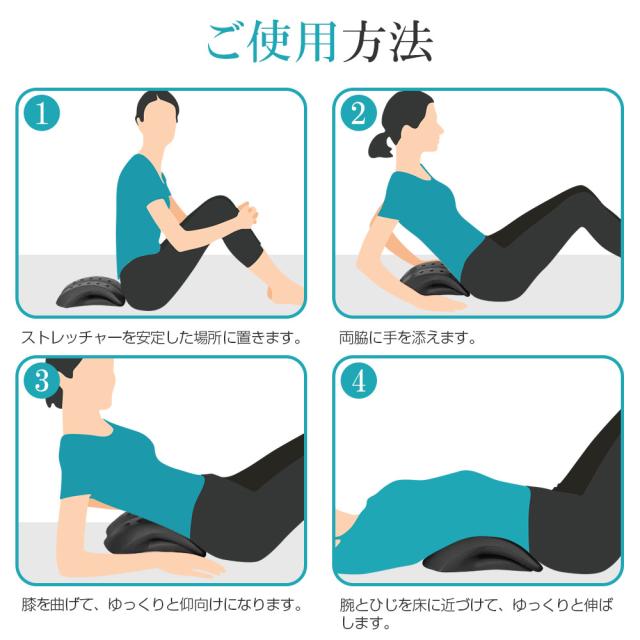 ご使用方法

1

ストレッチャーを安定した場所に置きます。

2

両脇に手を添えます。

3

膝を曲げて、ゆっくりと仰向けになります。

4

腕とひじを床に近づけて、ゆっくりと伸ばします。