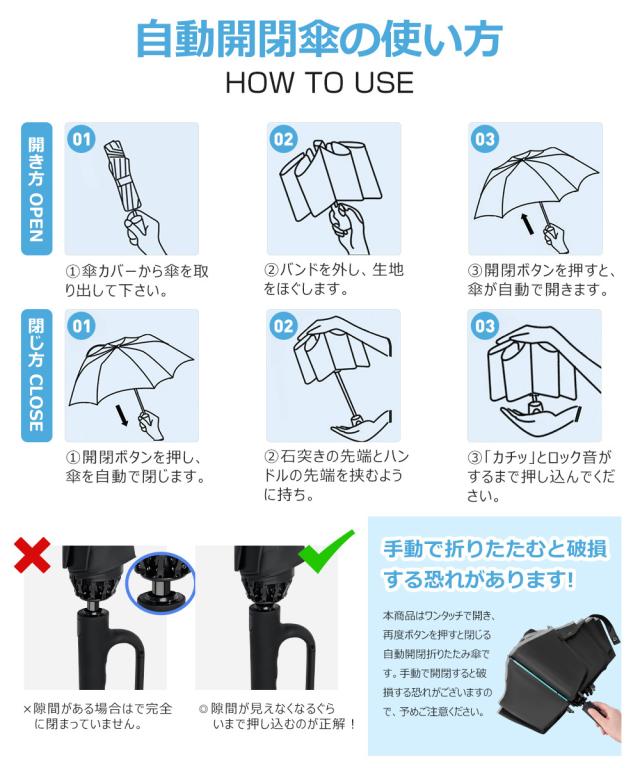 自動開閉傘の使い方
HOW TO USE

開き方 OPEN

01
①傘カバーから傘を取り出して下さい。

02
②バンドを外し、生地をほぐします。

03
③開閉ボタンを押すと、傘が自動で開きます。

閉じ方 CLOSE

01
①開閉ボタンを押し、傘を自動で閉じます。

02
②石突きの先端とハンドルの先端を挟むように持ち。

03
③「カチッ」とロック音がするまで押し込んでください。

×隙間がある場合はで完全に閉まっていません。

◎隙間が見えなくなるぐらいまで押し込むのが正解！

手動で折りたたむと破損する恐れがあります!

本商品はワンタッチで開き、再度ボタンを押すと閉じる自動開閉折りたたみ傘です。手動で開閉すると破損する恐れがございますので、予めご注意ください。