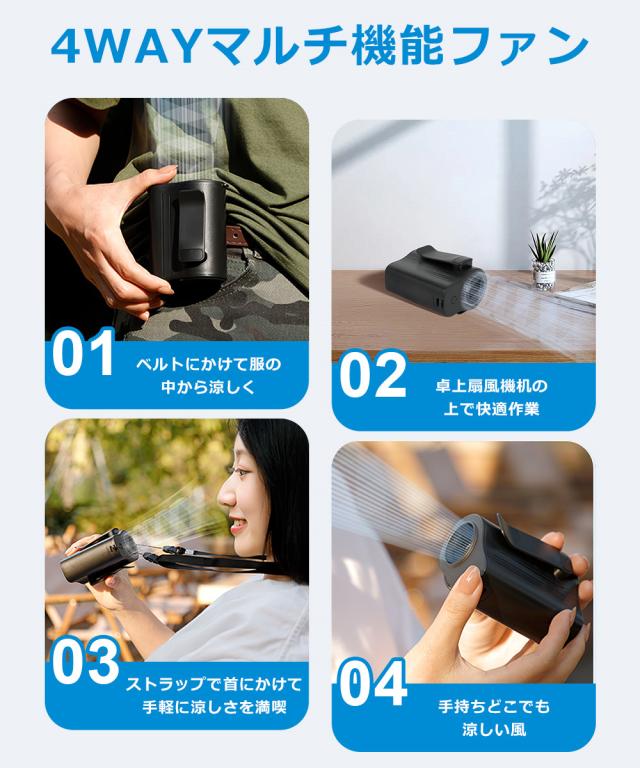 4WAYマルチ機能ファン

01
ベルトにかけて服の中から涼しく

02
卓上扇風機机の上で快適作業

03
ストラップで首にかけて手軽に涼しさを満喫

04
手持ちどこでも涼しい風