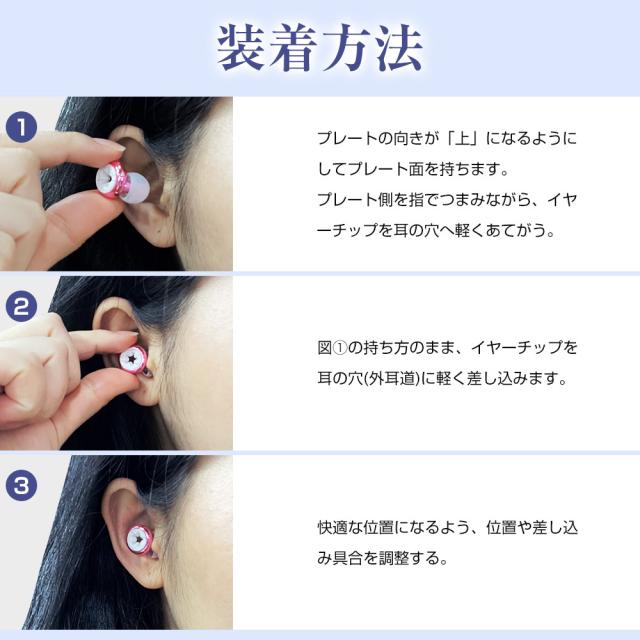 装着方法

1

プレートの向きが「上」になるようにしてプレート面を持ちます。
プレート側を指でつまみながら、イヤーチップを耳の穴へ軽くあてがう。

2

図①の持ち方のまま、イヤーチップを耳の穴(外耳道)に軽く差し込みます。

3

快適な位置になるよう、位置や差し込み具合を調整する。