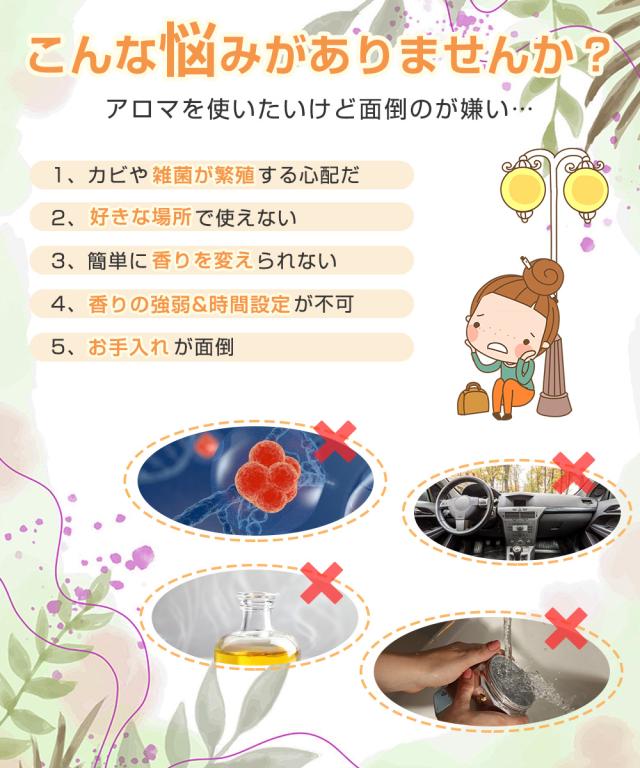 こんな悩みがありませんか？

アロマを使いたいけど面倒のが嫌い…

1、カビや雑菌が繁殖する心配だ

2、好きな場所で使えない

3、簡単に香りを変えられない

4、香りの強弱&時間設定が不可

5、お手入れが面倒