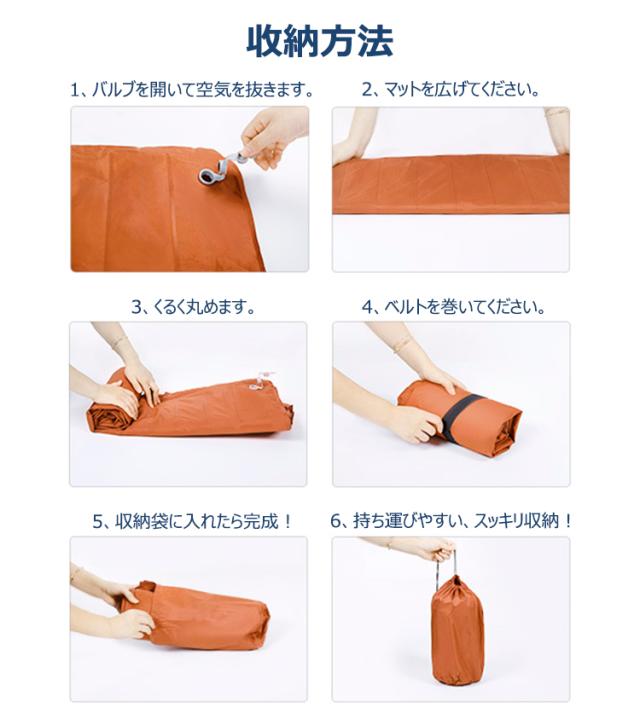 収納方法

1、バルブを開いて空気を抜きます。

2、マットを広げてください。

3、くるく丸めます。

4、ベルトを巻いてください。

5、収納袋に入れたら完成！

6、持ち運びやすい、スッキリ収納！