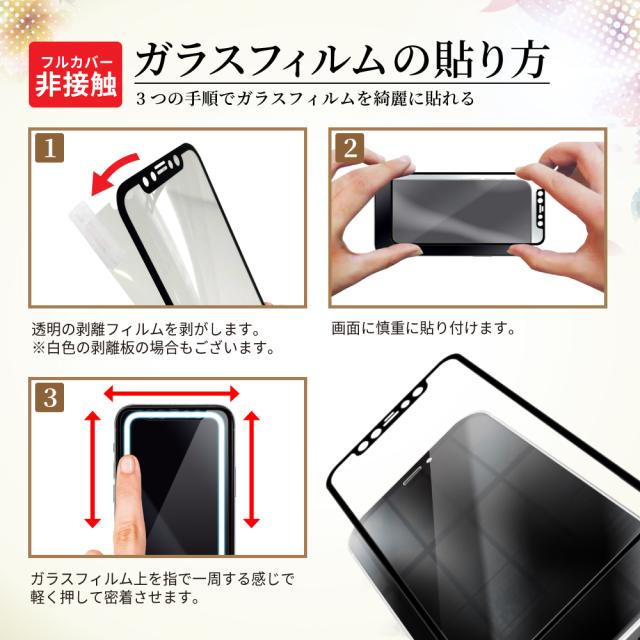 フルカバー
非接触

ガラスフィルムの貼り方
3つの手順でガラスフィルムを綺麗に貼れる

1

透明の剥離フィルムを剥がします。
※白色の剥離板の場合もございます。

2

画面に慎重に貼り付けます。

3

ガラスフィルム上を指で一周する感じで軽く押して密着させます。