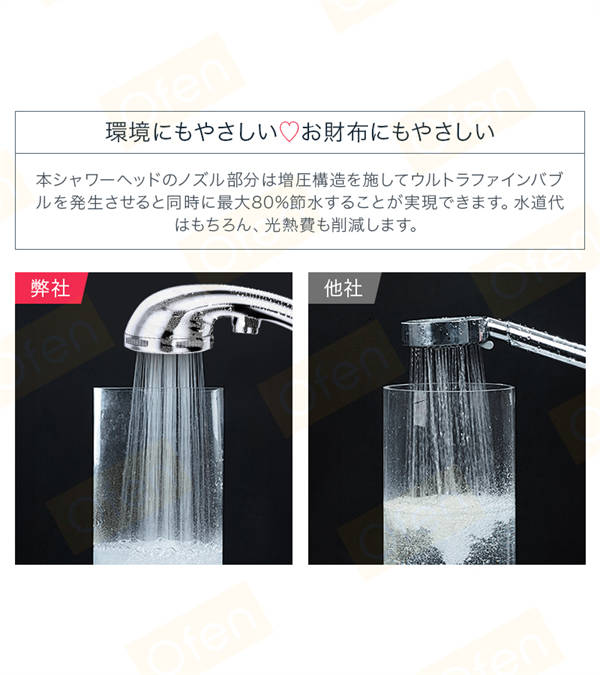 環境にもやさしい♡お財布にもやさしい

本シャワーヘッドのノズル部分は増圧構造を施してウルトラファインバブルを発生させると同時に最大80%節水することが実現できます。水道代はもちろん、光熱費も削減します。

弊社

他社

Ofen