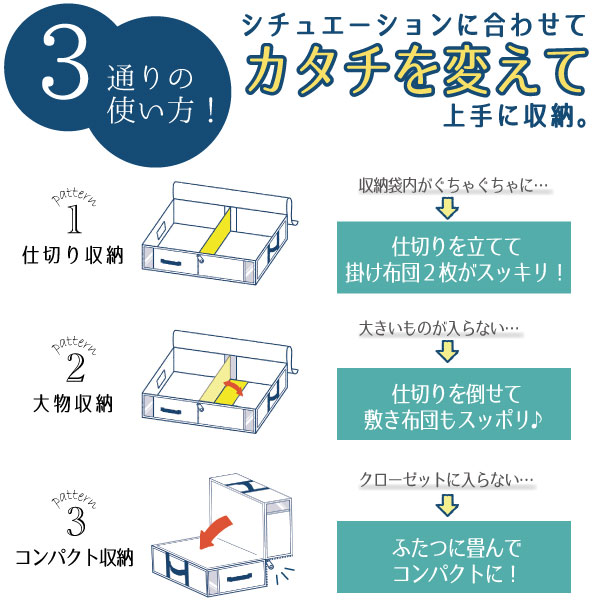 3 通りの使い方！

シチュエーションに合わせて
カタチを変えて
上手に収納。

pattern
1
仕切り収納

収納袋内がぐちゃぐちゃに…

仕切りを立てて
掛け布団２枚がスッキリ！

pattern
2
大物収納

大きいものが入らない…

仕切りを倒せて
敷き布団もスッポリ♪

pattern
3
コンパクト収納

クローゼットに入らない…

ふたつに畳んで
コンパクトに！