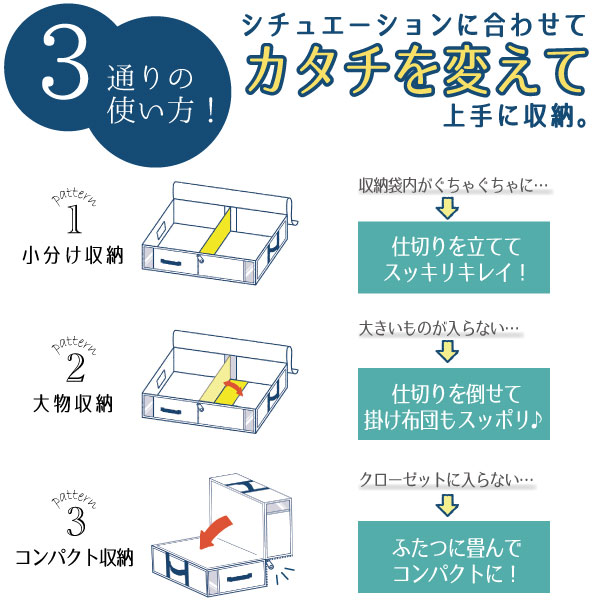 3 通りの使い方！

シチュエーションに合わせて
カタチを変えて
上手に収納。

pattern
1
小分け収納

収納袋内がぐちゃぐちゃに…

仕切りを立てて
スッキリキレイ！

pattern
2
大物収納

大きいものが入らない…

仕切りを倒せて
掛け布団もスッポリ♪

pattern
3
コンパクト収納

クローゼットに入らない…

ふたつに畳んで
コンパクトに！