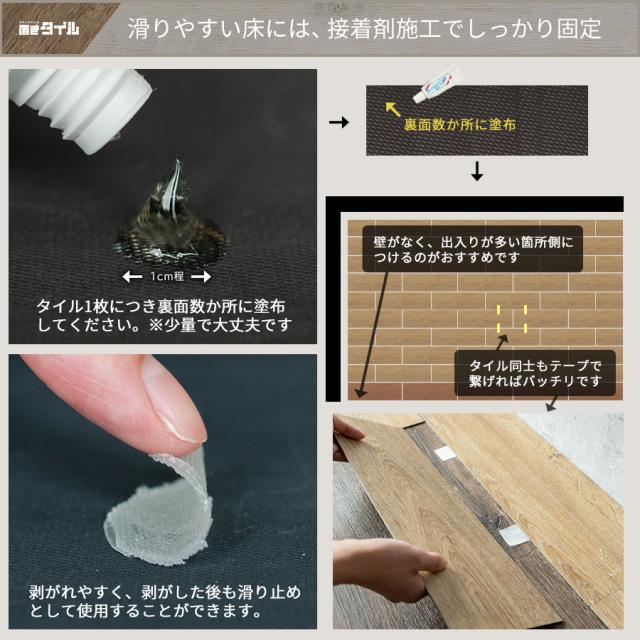 置きタイル

滑りやすい床には、接着剤施工でしっかり固定

1cm程

タイル1枚につき裏面数か所に塗布してください。※少量で大丈夫です

裏面数か所に塗布

壁がなく、出入りが多い箇所側につけるのがおすすめです

タイル同士もテープで繋げればバッチリです

剥がれやすく、剥がした後も滑り止めとして使用することができます。