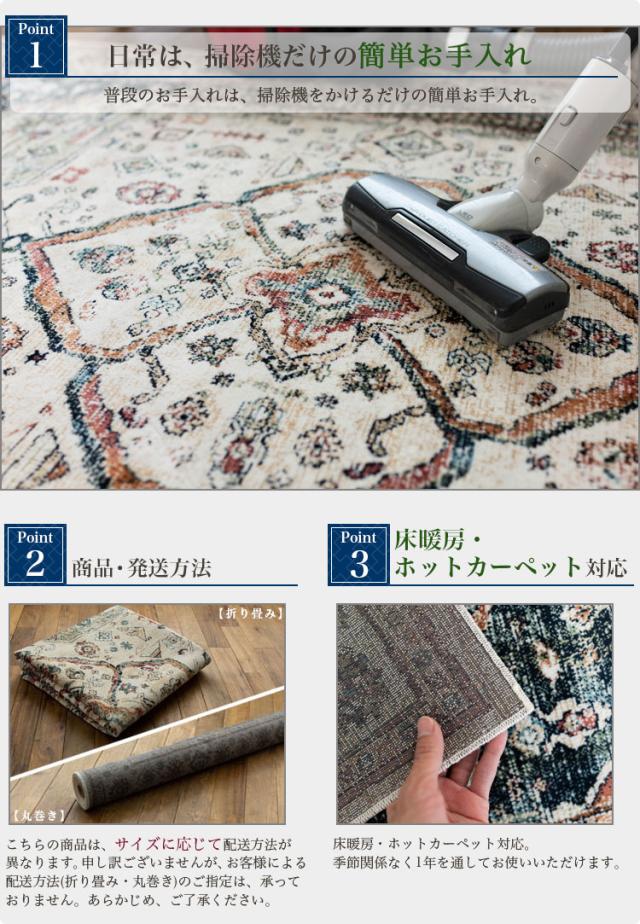 Point 1
日常は、掃除機だけの簡単お手入れ
普段のお手入れは、掃除機をかけるだけの簡単お手入れ。

Point 2
商品・発送方法

【折り畳み】
【丸巻き】

こちらの商品は、サイズに応じて配送方法が異なります。申し訳ございませんが、お客様による配送方法(折り畳み・丸巻き)のご指定は、承っておりません。あらかじめ、ご了承ください。

Point 3
床暖房・ホットカーペット対応

床暖房・ホットカーペット対応。
季節関係なく1年を通してお使いいただけます。