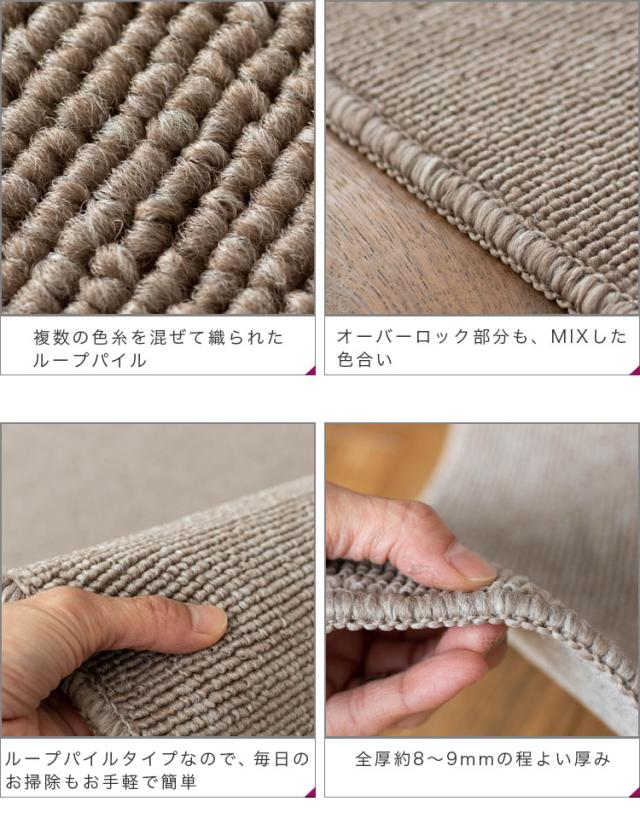 複数の色糸を混ぜて織られたループパイル

オーバーロック部分も、MIXした色合い

ループパイルタイプなので、毎日のお掃除もお手軽で簡単

全厚約8～9mmの程よい厚み