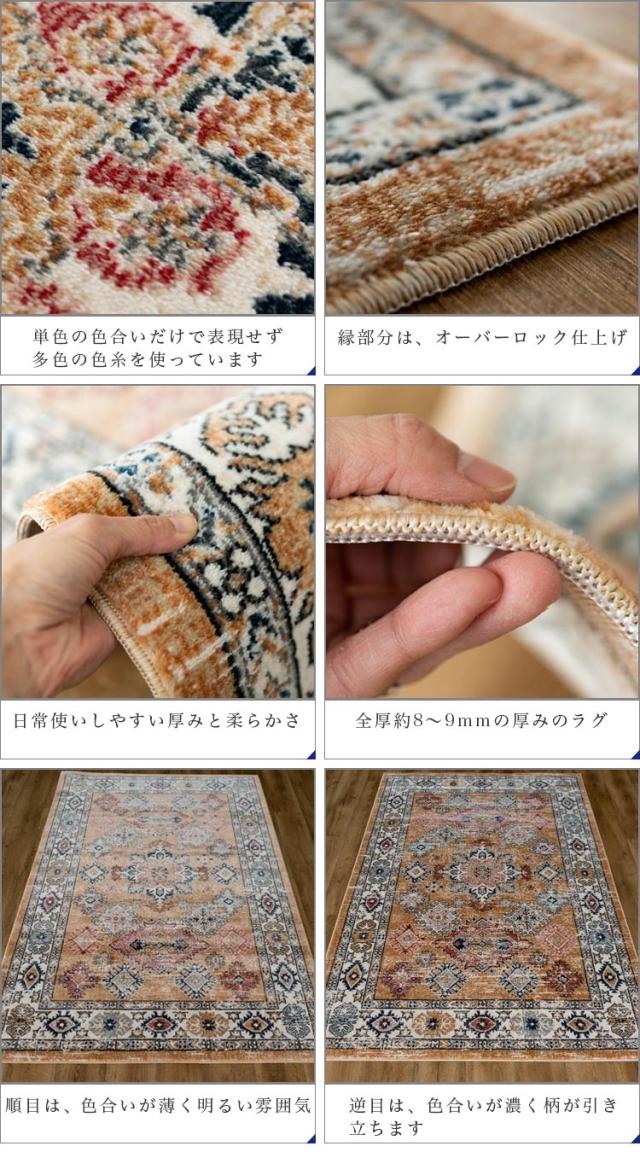 単色の色合いだけで表現せず多色の色糸を使っています

縁部分は、オーバーロック仕上げ

日常使いしやすい厚みと柔らかさ

全厚約8～9mmの厚みのラグ

順目は、色合いが薄く明るい雰囲気

逆目は、色合いが濃く柄が引き立ちます