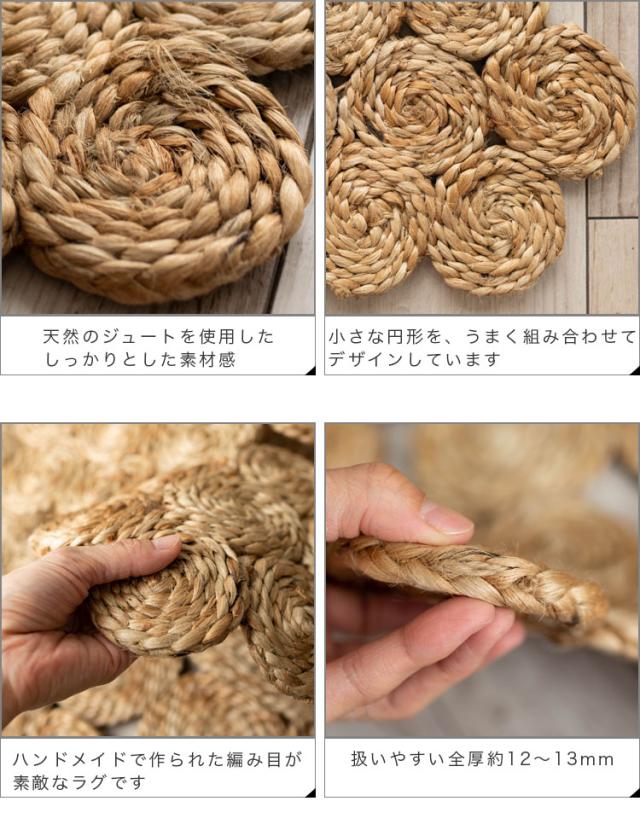 天然のジュートを使用した
しっかりとした素材感

小さな円形を、うまく組み合わせて
デザインしています

ハンドメイドで作られた編み目が
素敵なラグです

扱いやすい全厚約12～13mm