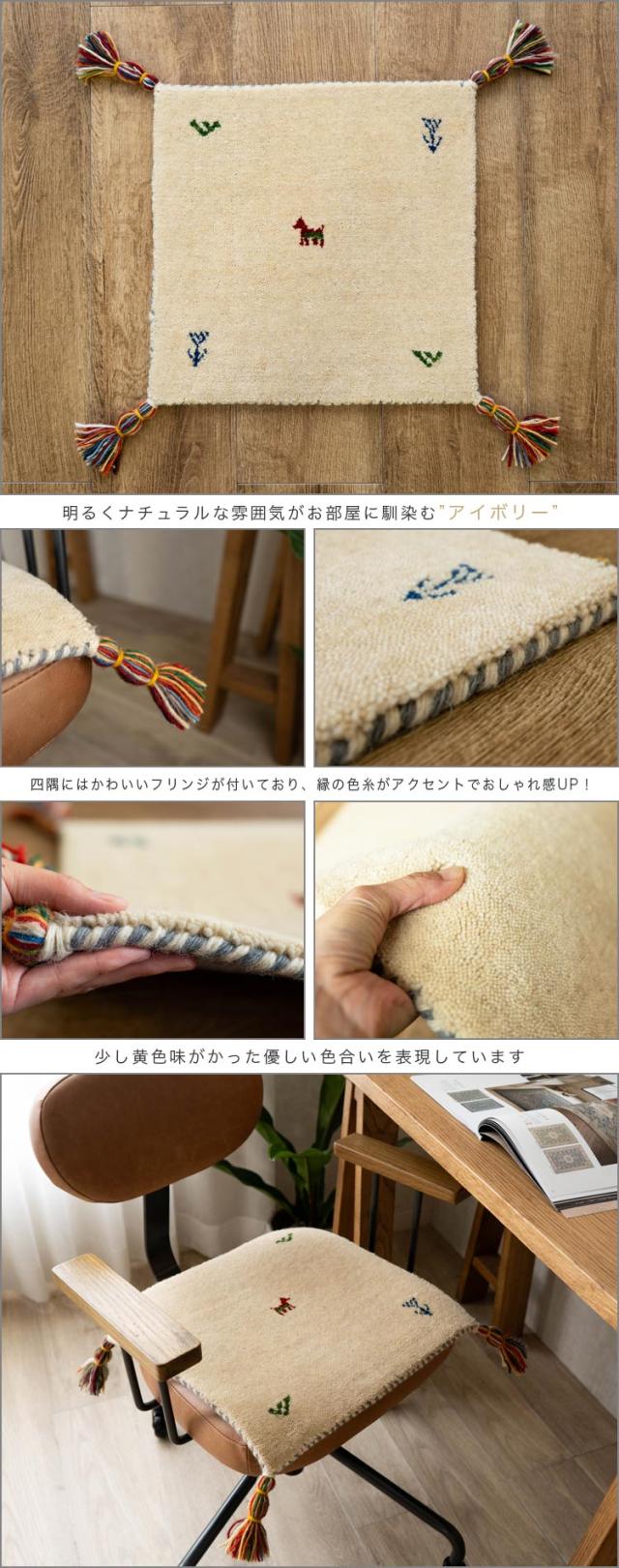 明るくナチュラルな雰囲気がお部屋に馴染む"アイボリー"

四隅にはかわいいフリンジが付いており、縁の色糸がアクセントでおしゃれ感UP！

少し黄色味がかった優しい色合いを表現しています