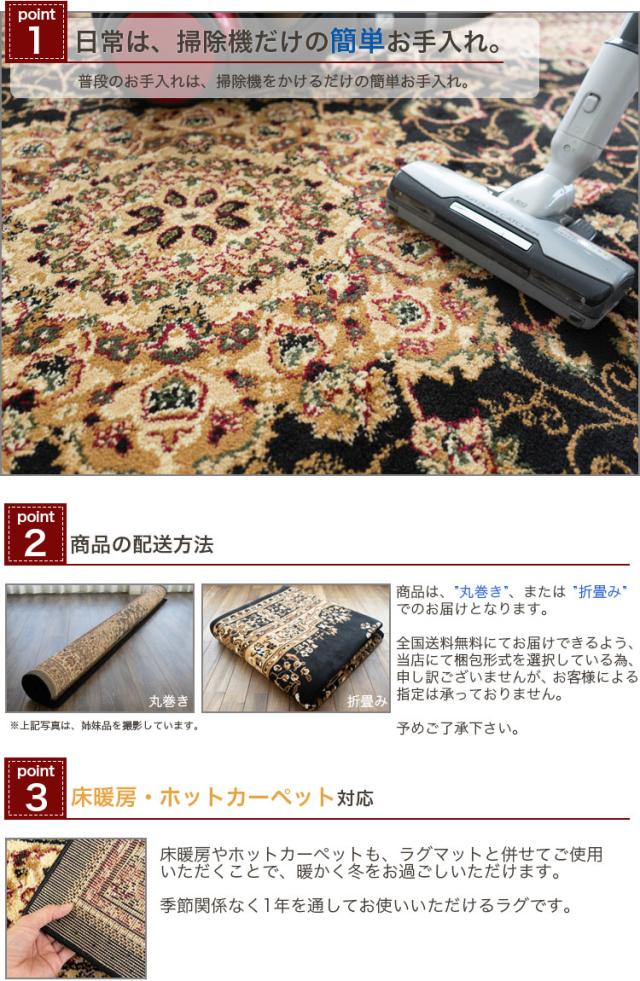 point 1 日常は、掃除機だけの簡単お手入れ。

普段のお手入れは、掃除機をかけるだけの簡単お手入れ。

point 2 商品の配送方法

丸巻き

折畳み

※上記写真は、姉妹品を撮影しています。

商品は、"丸巻き"、または "折畳み" でのお届けとなります。

全国送料無料にてお届けできるよう、当店にて梱包形式を選択している為、申し訳ございませんが、お客様による指定は承っておりません。

予めご了承下さい。

point 3 床暖房・ホットカーペット対応

床暖房やホットカーペットも、ラグマットと併せてご使用いただくことで、暖かく冬をお過ごしいただけます。

季節関係なく1年を通してお使いいただけるラグです。