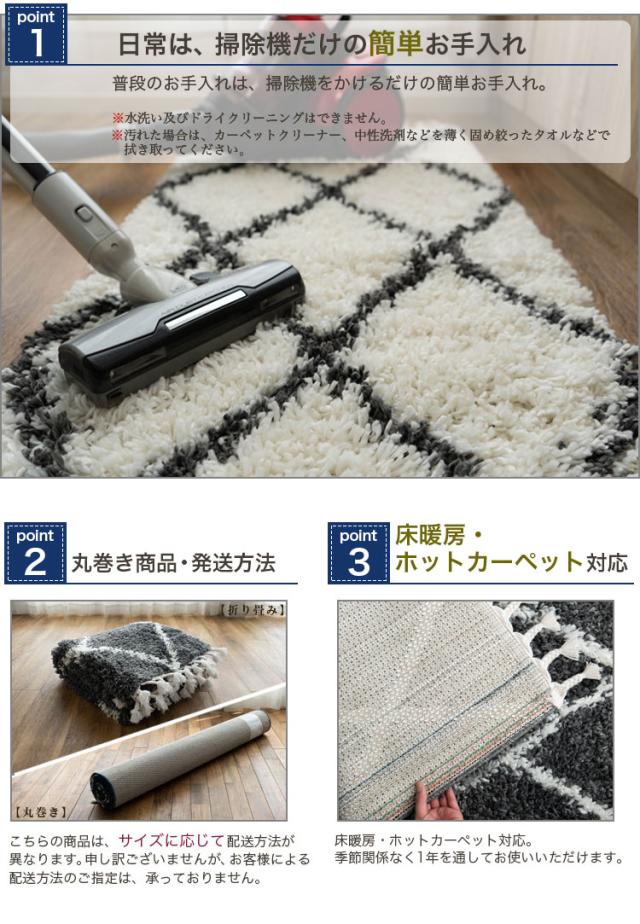 point
1
日常は、掃除機だけの簡単お手入れ

普段のお手入れは、掃除機をかけるだけの簡単お手入れ。

※水洗い及びドライクリーニングはできません。
※汚れた場合は、カーペットクリーナー、中性洗剤などを薄く固め絞ったタオルなどで拭き取ってください。

point
2
丸巻き商品・発送方法

【折り畳み】
【丸巻き】

こちらの商品は、サイズに応じて配送方法が異なります。申し訳ございませんが、お客様による配送方法のご指定は、承っておりません。

point
3
床暖房・ホットカーペット対応

床暖房・ホットカーペット対応。
季節関係なく1年を通してお使いいただけます。