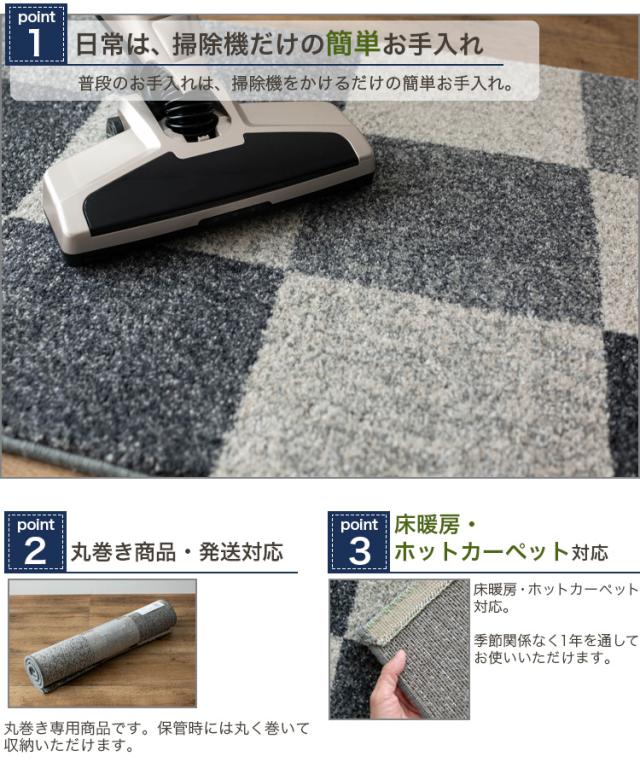 point 1 日常は、掃除機だけの簡単お手入れ

普段のお手入れは、掃除機をかけるだけの簡単お手入れ。

point 2 丸巻き商品・発送対応

丸巻き専用商品です。保管時には丸く巻いて収納いただけます。

point 3 床暖房・ホットカーペット対応

床暖房・ホットカーペット対応。

季節関係なく1年を通してお使いいただけます。