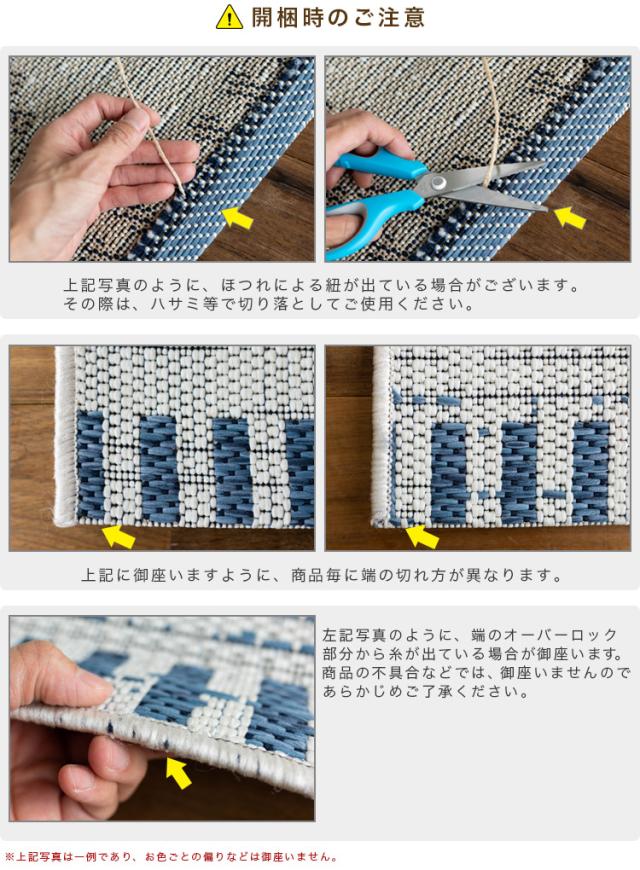 開梱時のご注意

上記写真のように、ほつれによる紐が出ている場合がございます。
その際は、ハサミ等で切り落としてご使用ください。

上記に御座いますように、商品毎に端の切れ方が異なります。

左記写真のように、端のオーバーロック部分から糸が出ている場合が御座います。商品の不具合などでは、御座いませんのであらかじめご了承ください。

※上記写真は一例であり、お色ごとの偏りなどは御座いません。